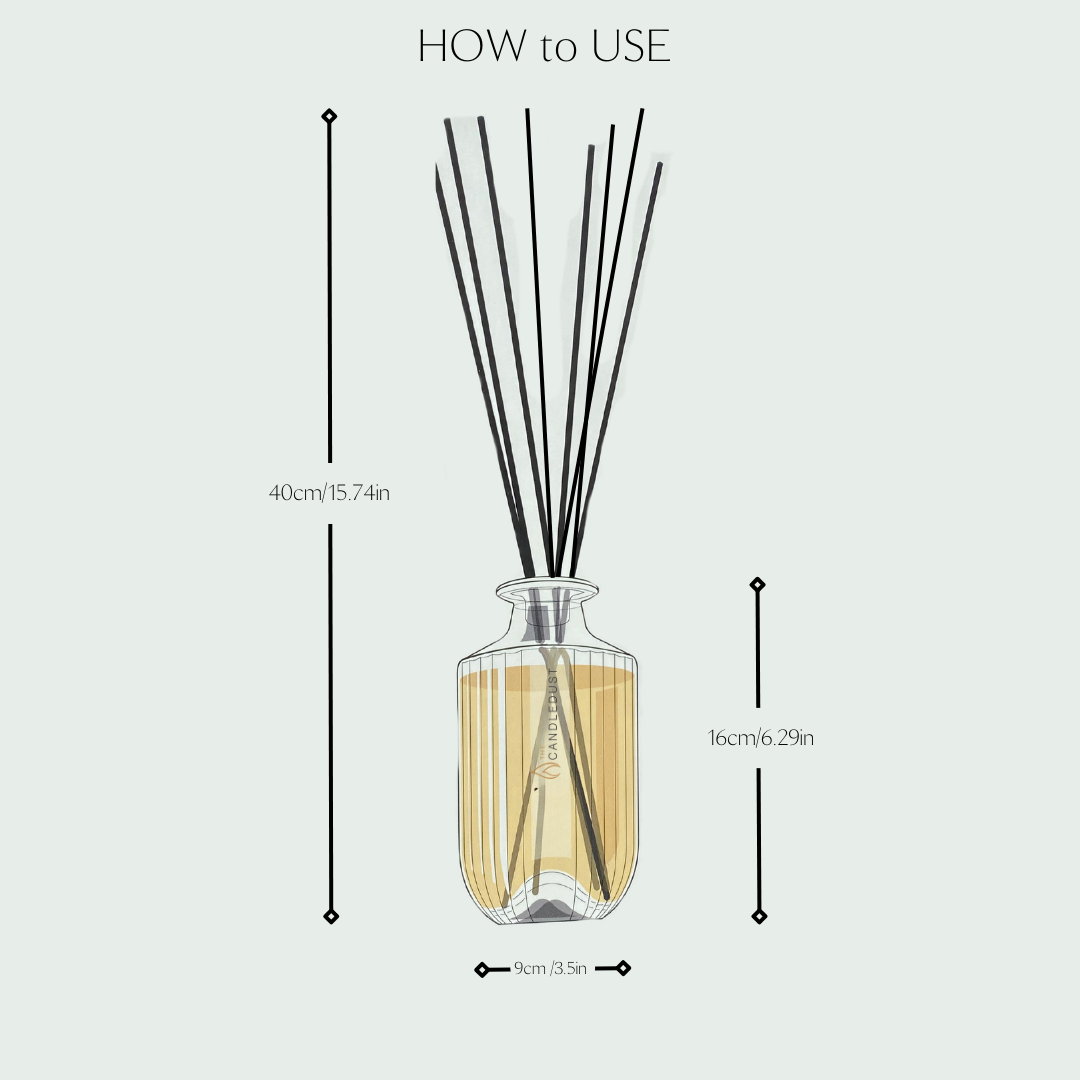 HOW to USE

40cm/15.74in

CANDLEDUST

16cm/6.29in

9cm /3.5in